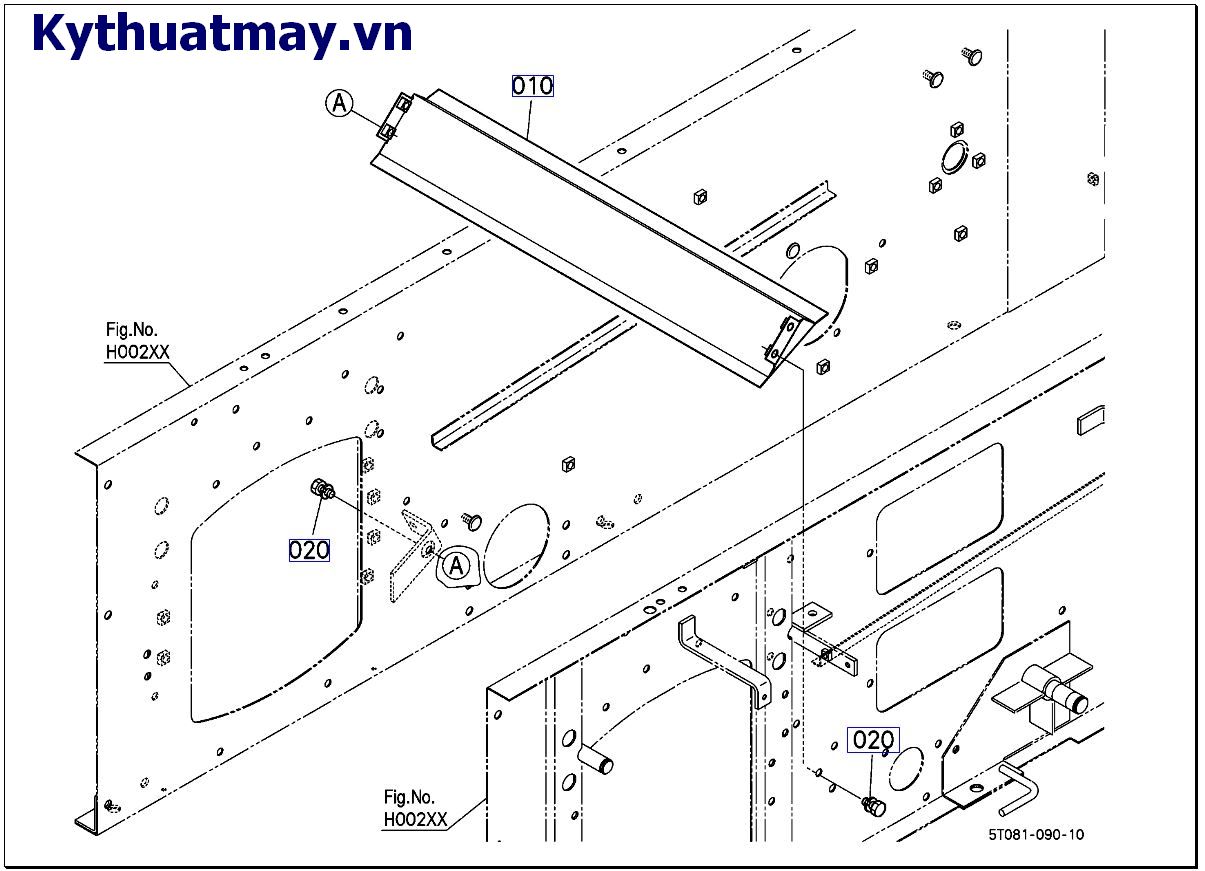 Kythuatmay.vn

A

010

Fig.No.
H002XX

020

A

020

Fig.No.
H002XX

5T081-090-10